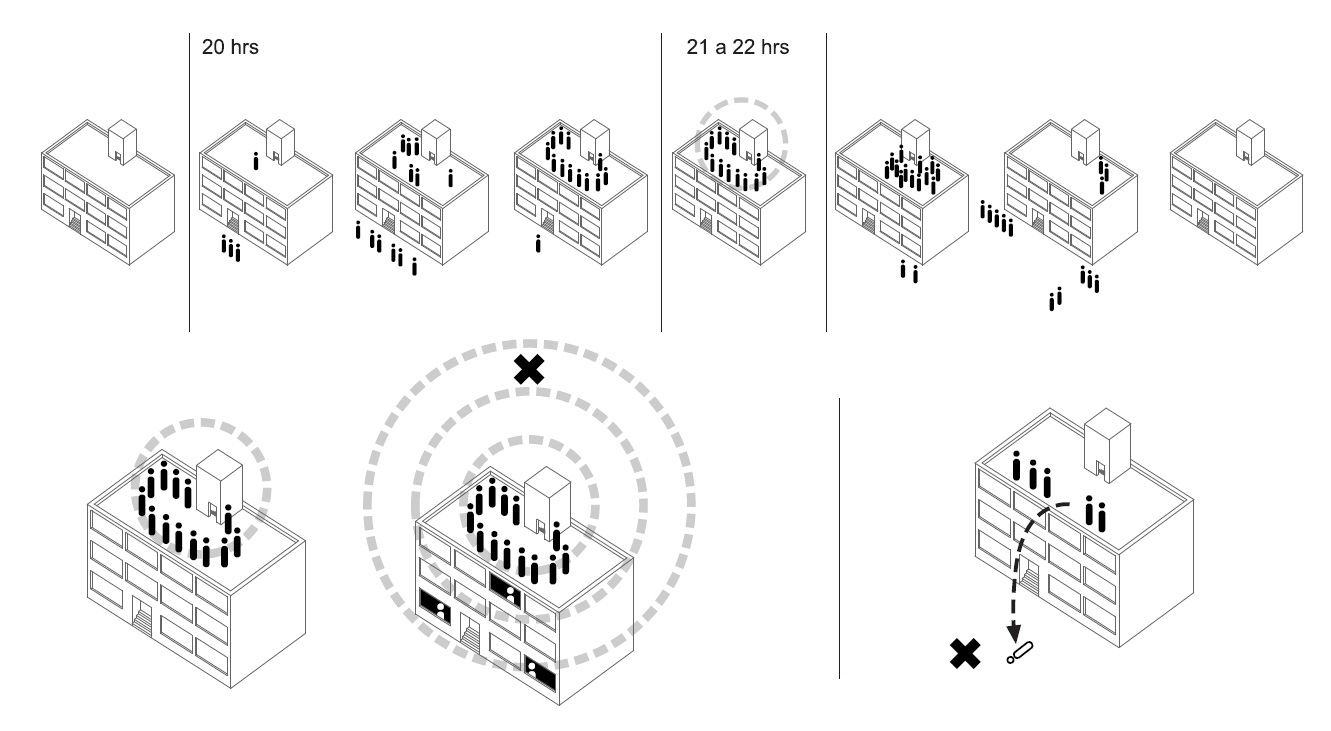 20 hrs

21 a 22 hrs